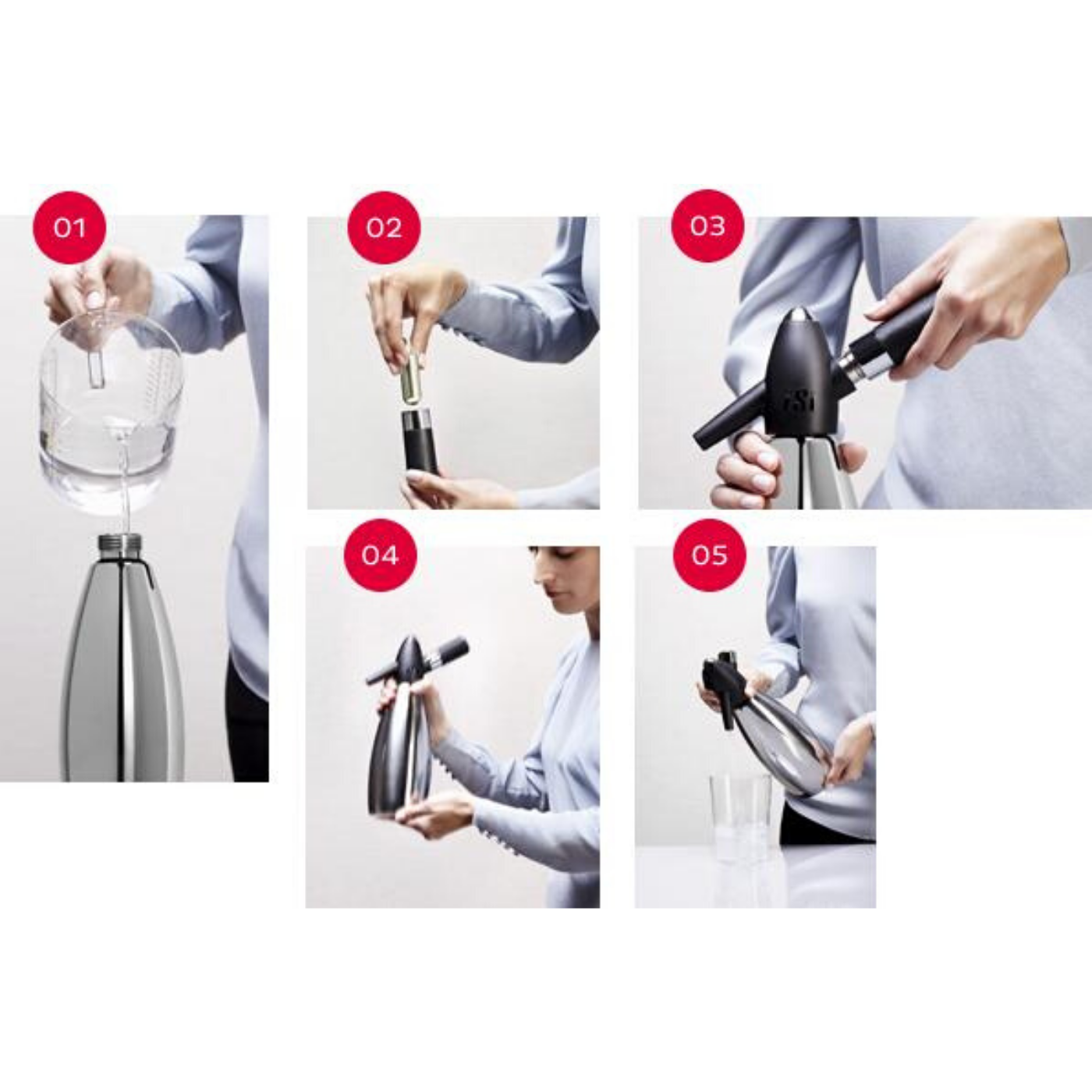 01

02

03

iSi

04

05