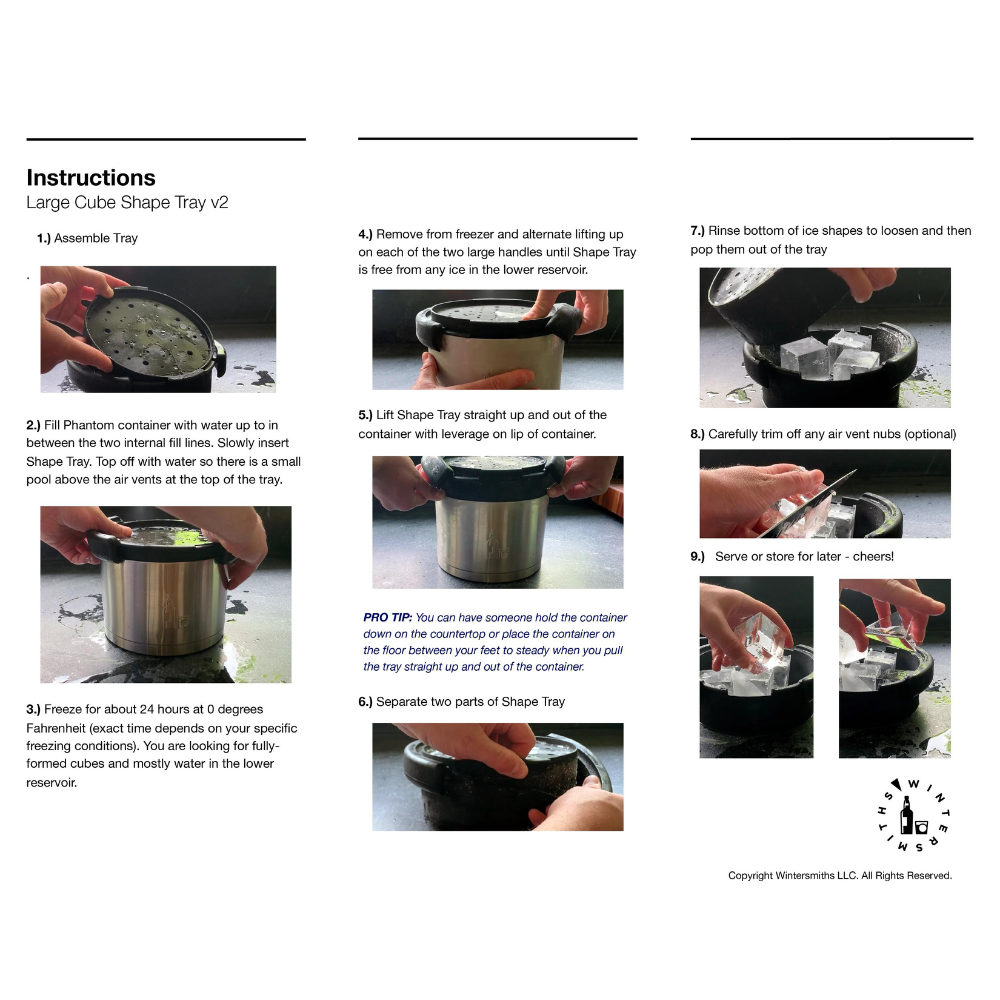 Instructions
Large Cube Shape Tray v2

1.) Assemble Tray

2.) Fill Phantom container with water up to in between the two internal fill lines. Slowly insert Shape Tray. Top off with water so there is a small pool above the air vents at the top of the tray.

3.) Freeze for about 24 hours at 0 degrees Fahrenheit (exact time depends on your specific freezing conditions). You are looking for fully-formed cubes and mostly water in the lower reservoir.

4.) Remove from freezer and alternate lifting up on each of the two large handles until Shape Tray is free from any ice in the lower reservoir.

5.) Lift Shape Tray straight up and out of the container with leverage on lip of container.

PRO TIP: You can have someone hold the container down on the countertop or place the container on the floor between your feet to steady when you pull the tray straight up and out of the container.

6.) Separate two parts of Shape Tray

7.) Rinse bottom of ice shapes to loosen and then pop them out of the tray

8.) Carefully trim off any air vent nubs (optional)

9.) Serve or store for later - cheers!

WINTERSMITHS

Copyright Wintersmiths LLC. All Rights Reserved.