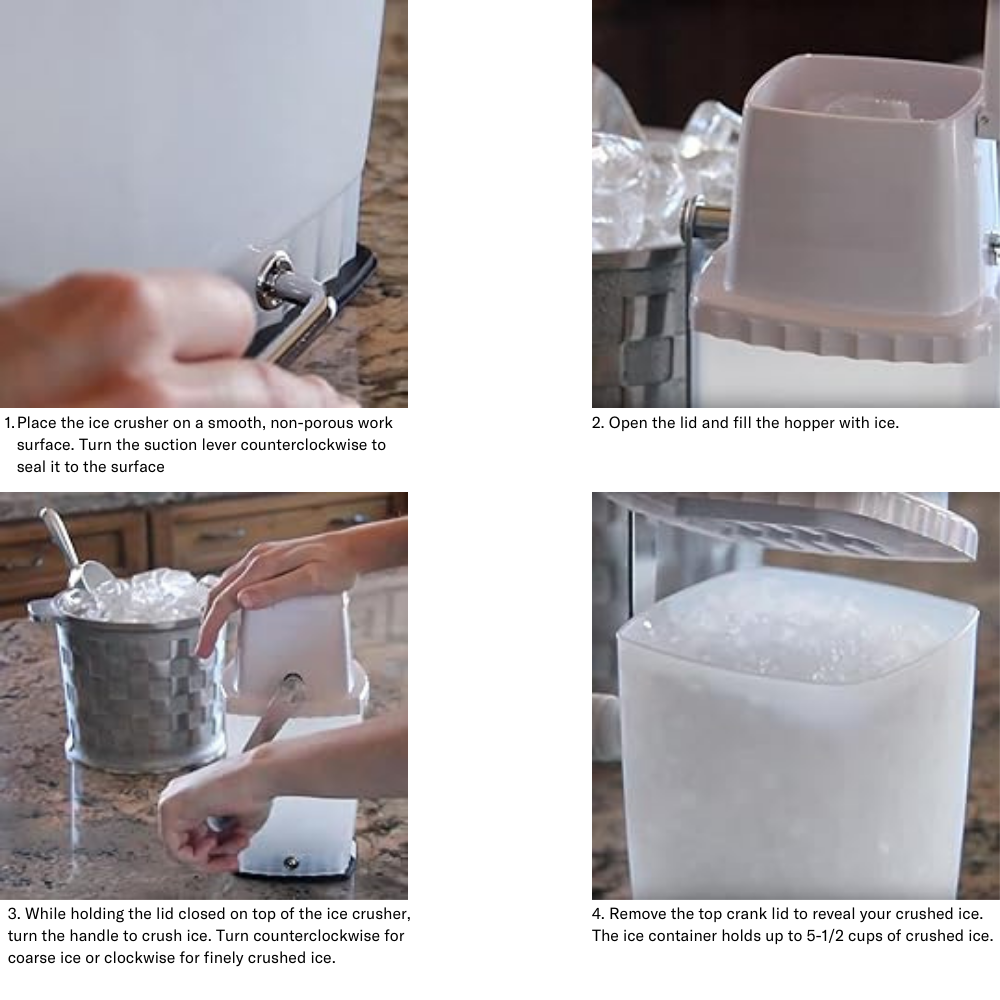 1. Place the ice crusher on a smooth, non-porous work surface. Turn the suction lever counterclockwise to seal it to the surface

2. Open the lid and fill the hopper with ice.

3. While holding the lid closed on top of the ice crusher, turn the handle to crush ice. Turn counterclockwise for coarse ice or clockwise for finely crushed ice.

4. Remove the top crank lid to reveal your crushed ice. The ice container holds up to 5-1/2 cups of crushed ice.